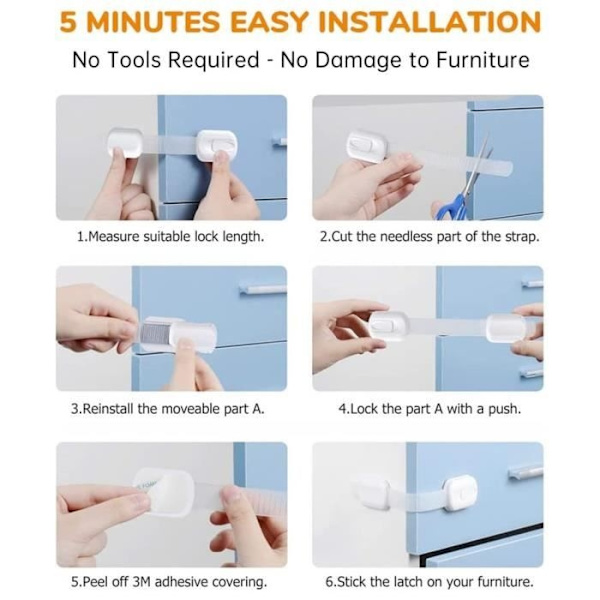 5 MINUTES EASY INSTALLATION

No Tools Required - No Damage to Furniture

1.Measure suitable lock length.

2.Cut the needless part of the strap.

3.Reinstall the moveable part A.

4.Lock the part A with a push.

5.Peel off 3M adhesive covering.

6.Stick the latch on your furniture.