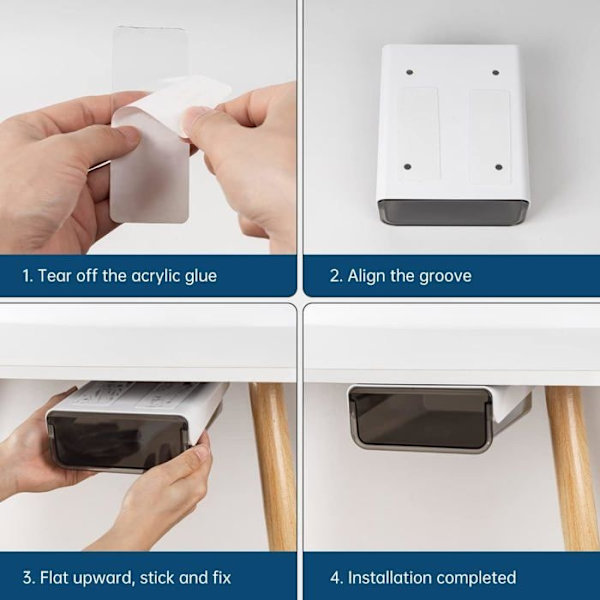 1. Tear off the acrylic glue

2. Align the groove

3. Flat upward, stick and fix

4. Installation completed