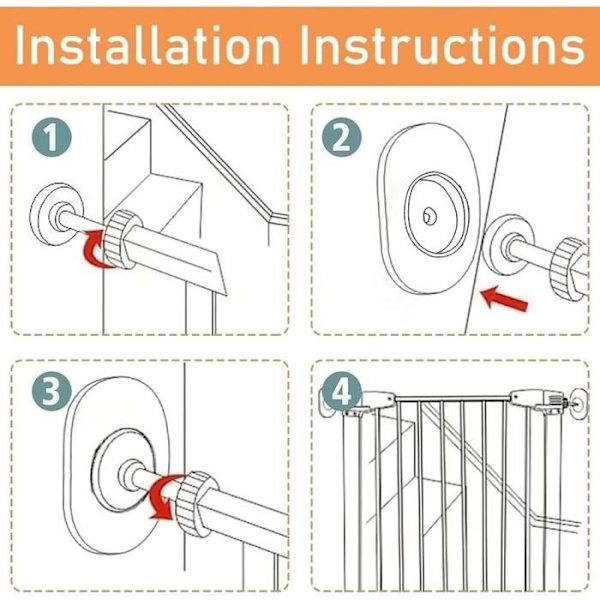 Installation Instructions

1

2

3

4