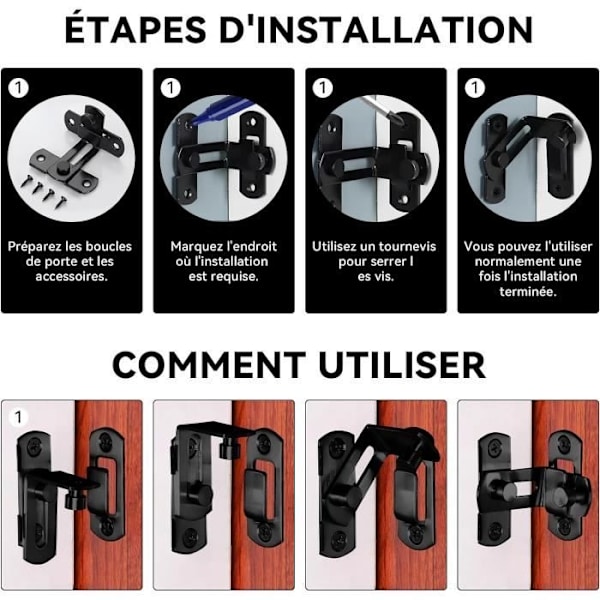 ÉTAPES D'INSTALLATION

1
Préparez les boucles de porte et les accessoires.

1
Marquez l'endroit où l'installation est requise.

1
Utilisez un tournevis pour serrer l es vis.

1
Vous pouvez l'utiliser normalement une fois l'installation terminée.

COMMENT UTILISER

1