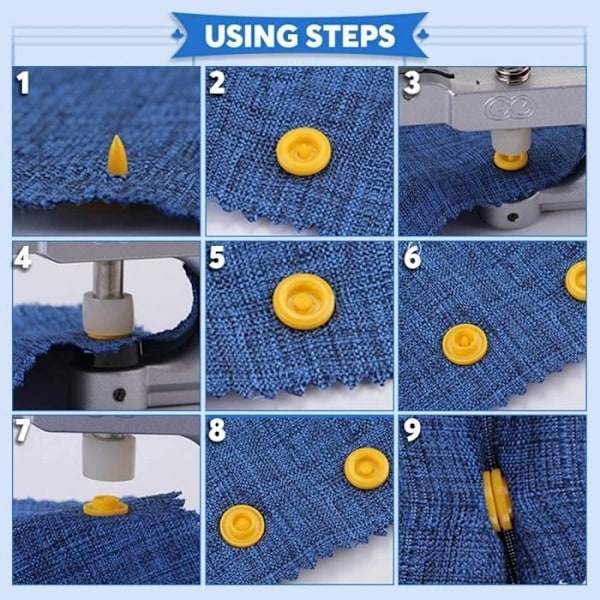 USING STEPS

1

2

3

4

5

6

7

8

9