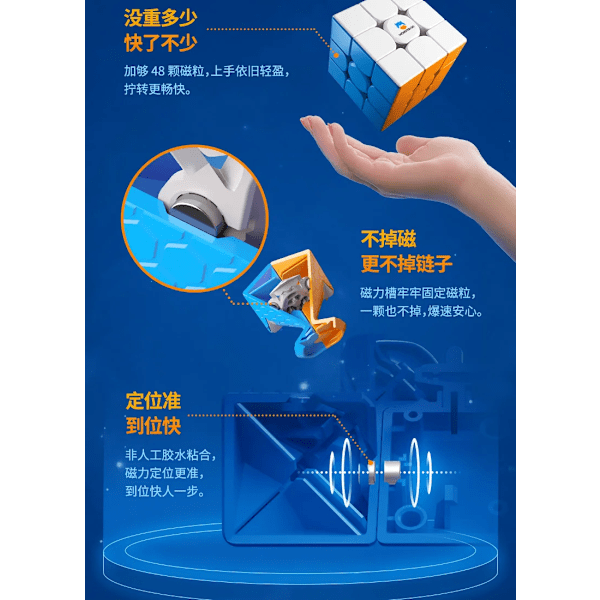 没重多少
快了不少

加够 48 颗磁粒，上手依旧轻盈，拧转更畅快。

不掉磁
更不掉链子

磁力槽牢牢固定磁粒，一颗也不掉，爆速安心。

定位准
到位快

非人工胶水粘合，磁力定位更准，到位快人一步。