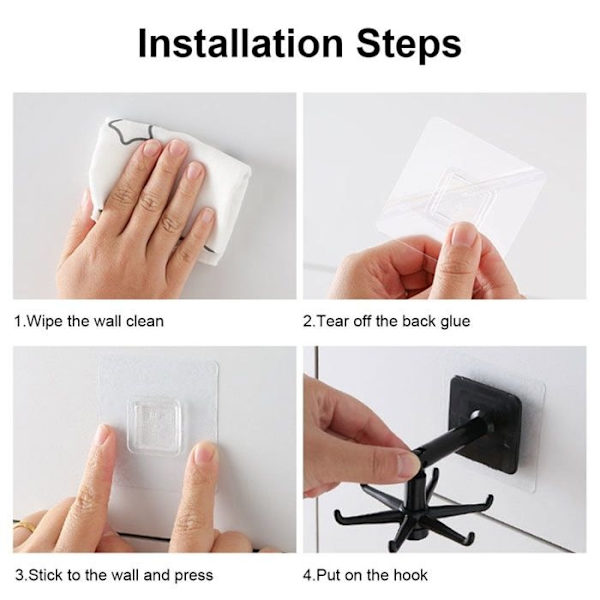 Installation Steps

1.Wipe the wall clean

2.Tear off the back glue

3.Stick to the wall and press

4.Put on the hook