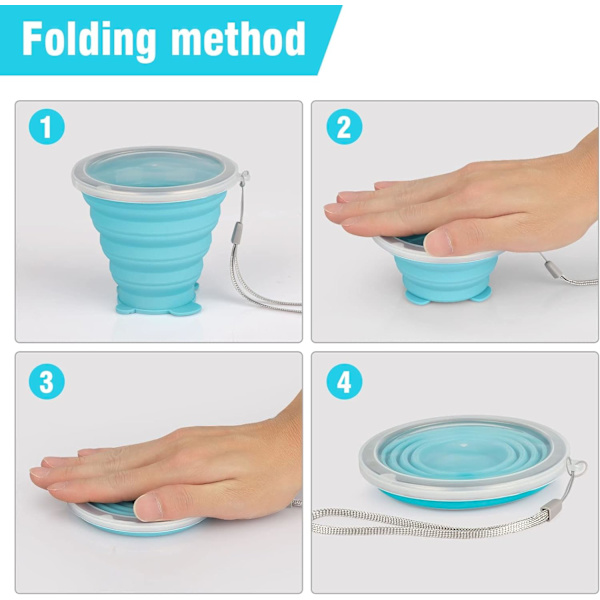 Folding method

1

2

3

4