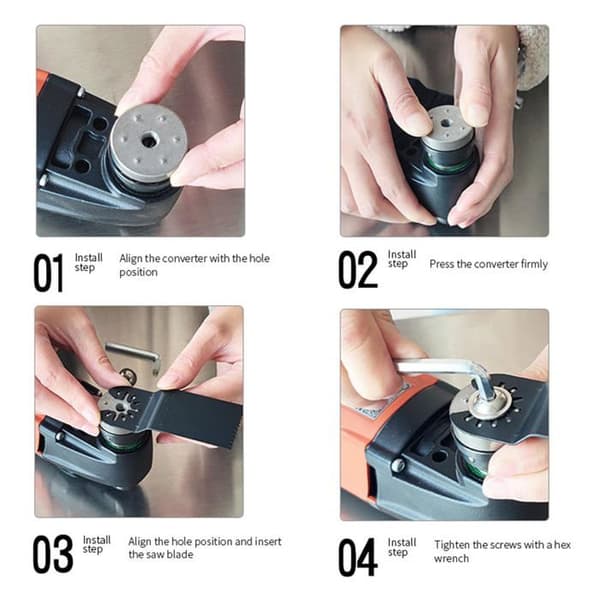 01 Install step Align the converter with the hole position

02 Install step Press the converter firmly

03 Install step Align the hole position and insert the saw blade

04 Install step Tighten the screws with a hex wrench