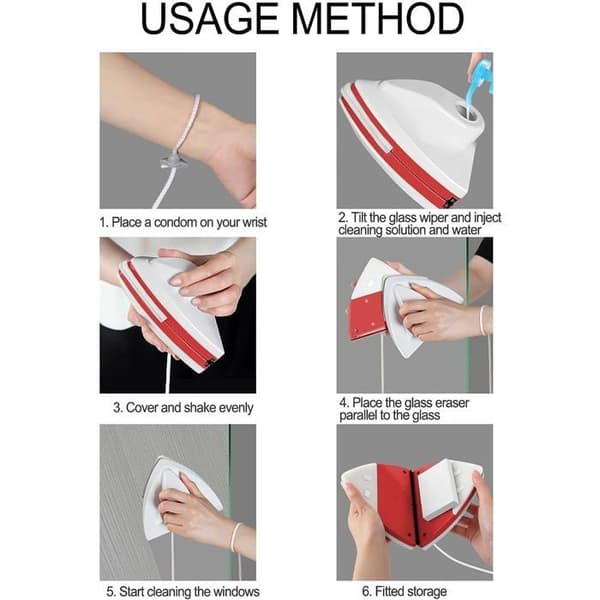 USAGE METHOD

1. Place a condom on your wrist

2. Tilt the glass wiper and inject cleaning solution and water

3. Cover and shake evenly

4. Place the glass eraser parallel to the glass

5. Start cleaning the windows

6. Fitted storage