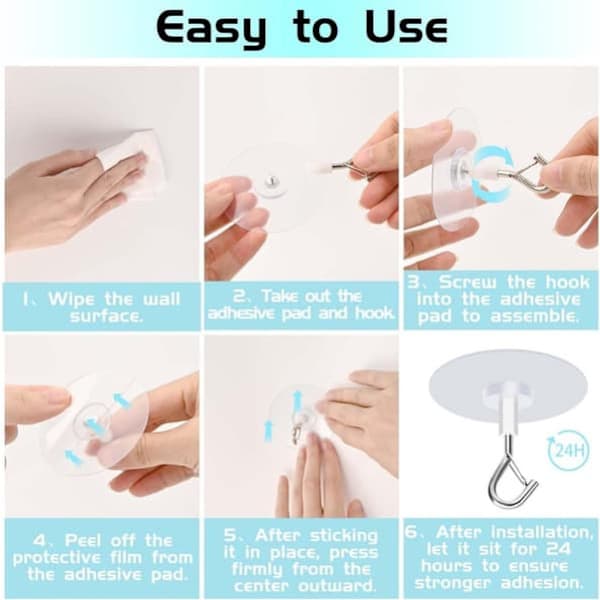 Easy to Use

1、Wipe the wall surface.

2、Take out the adhesive pad and hook.

3、Screw the hook into the adhesive pad to assemble.

4、Peel off the protective film from the adhesive pad.

5、After sticking it in place, press firmly from the center outward.

24H

6、After installation, let it sit for 24 hours to ensure stronger adhesion.