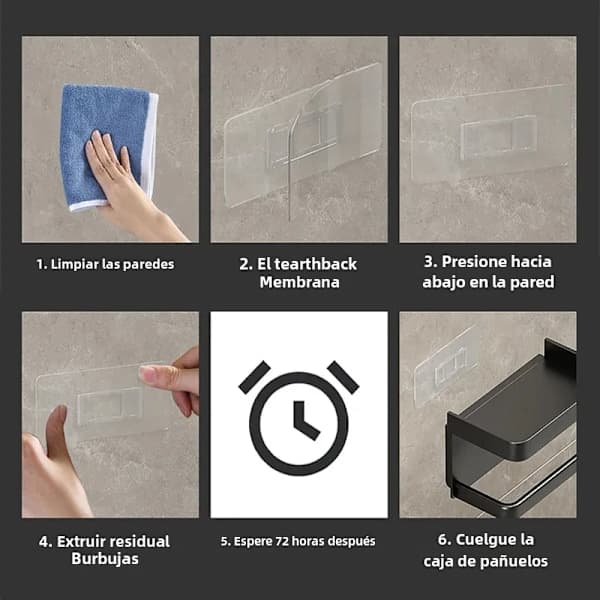 1. Limpiar las paredes

2. El tearthback Membrana

3. Presione hacia abajo en la pared

4. Extruir residual Burbujas

5. Espere 72 horas después

6. Cuelgue la caja de pañuelos