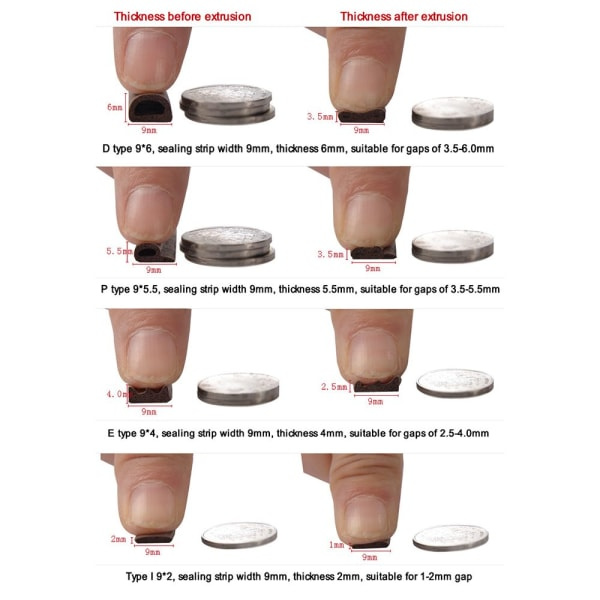 Thickness before extrusion

Thickness after extrusion

6mm
9mm

3.5mm
9mm

D type 9*6, sealing strip width 9mm, thickness 6mm, suitable for gaps of 3.5-6.0mm

5.5mm
9mm

3.5mm
9mm

P type 9*5.5, sealing strip width 9mm, thickness 5.5mm, suitable for gaps of 3.5-5.5mm

4.0mm
9mm

2.5mm
9mm

E type 9*4, sealing strip width 9mm, thickness 4mm, suitable for gaps of 2.5-4.0mm

2mm
9mm

1mm
9mm

Type I 9*2, sealing strip width 9mm, thickness 2mm, suitable for 1-2mm gap