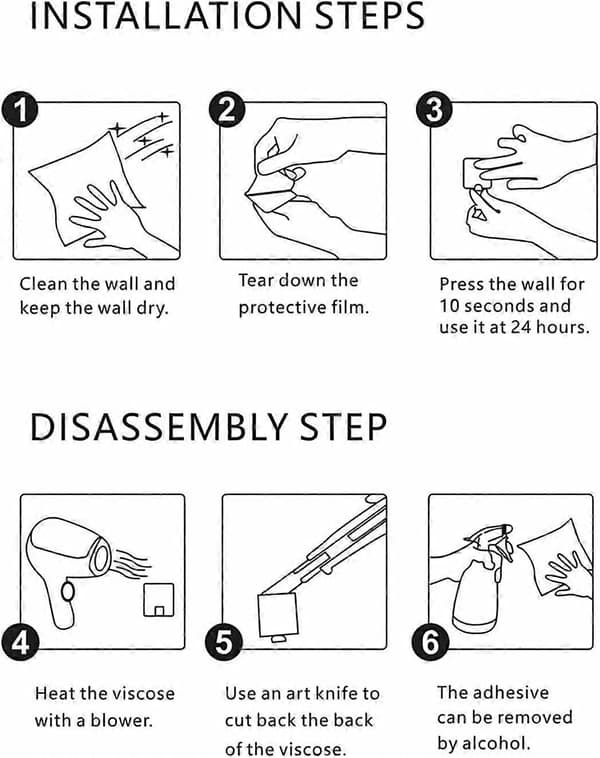 INSTALLATION STEPS

1

Clean the wall and keep the wall dry.

2

Tear down the protective film.

3

Press the wall for 10 seconds and use it at 24 hours.

DISASSEMBLY STEP

4

Heat the viscose with a blower.

5

Use an art knife to cut back the back of the viscose.

6

The adhesive can be removed by alcohol.