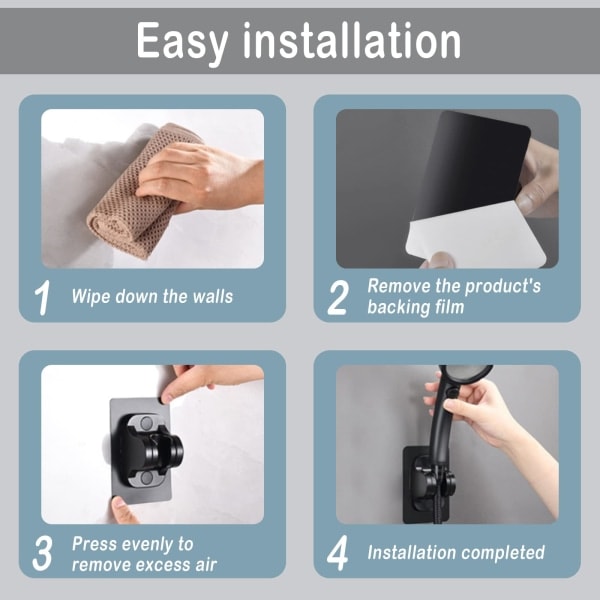 Easy installation

1 Wipe down the walls

2 Remove the product's backing film

3 Press evenly to remove excess air

4 Installation completed