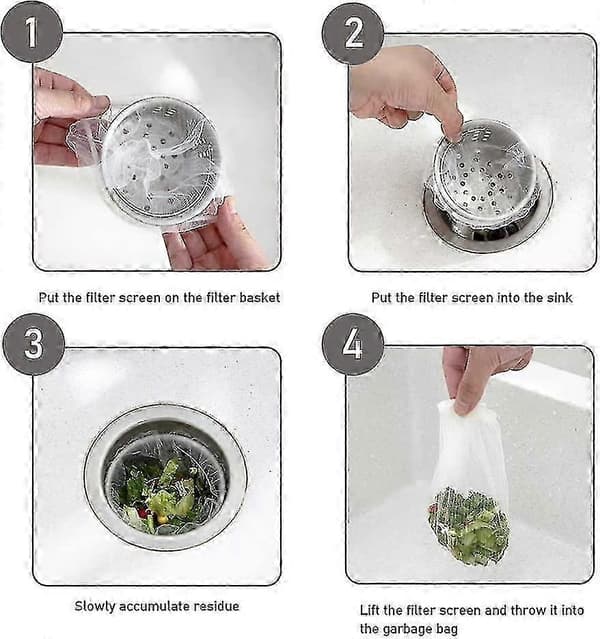 1

Put the filter screen on the filter basket

2

Put the filter screen into the sink

3

Slowly accumulate residue

4

Lift the filter screen and throw it into the garbage bag