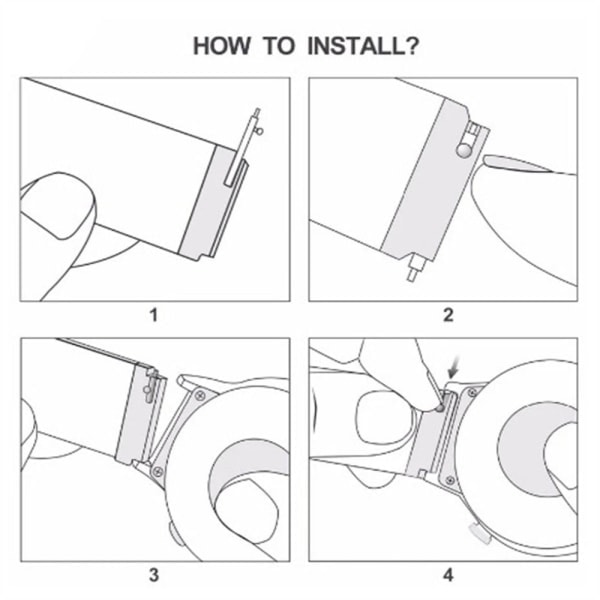 HOW TO INSTALL?

1

2

3

4