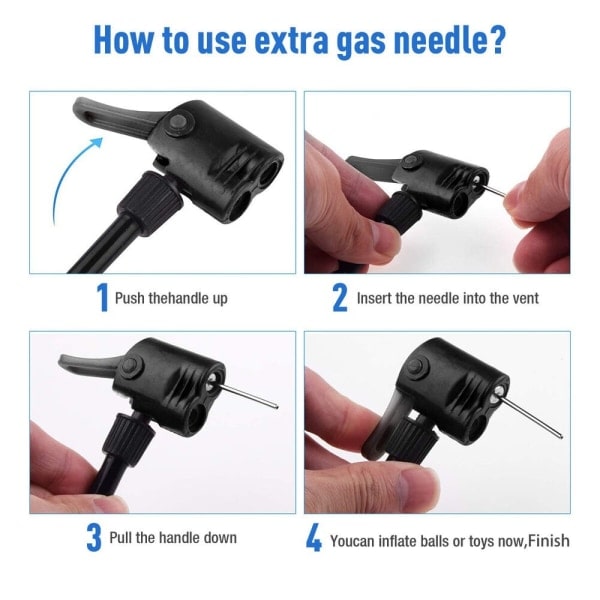 How to use extra gas needle?

1 Push thehandle up

2 Insert the needle into the vent

3 Pull the handle down

4 Youcan inflate balls or toys now,Finish