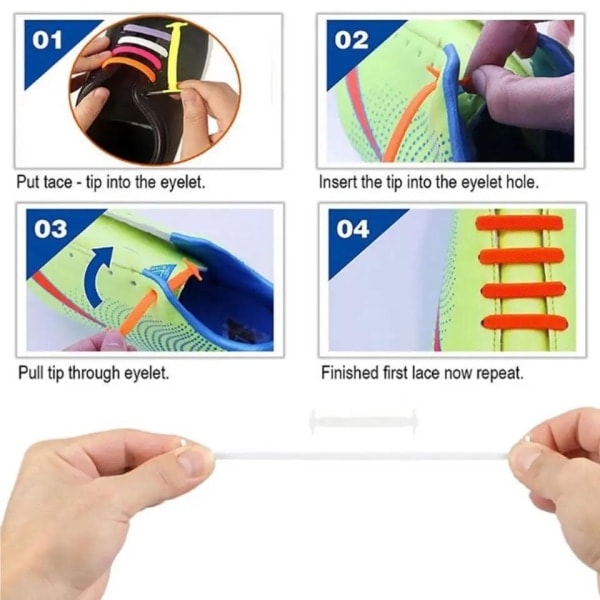 01

Put tace - tip into the eyelet.

02

Insert the tip into the eyelet hole.

03

Pull tip through eyelet.

04

Finished first lace now repeat.