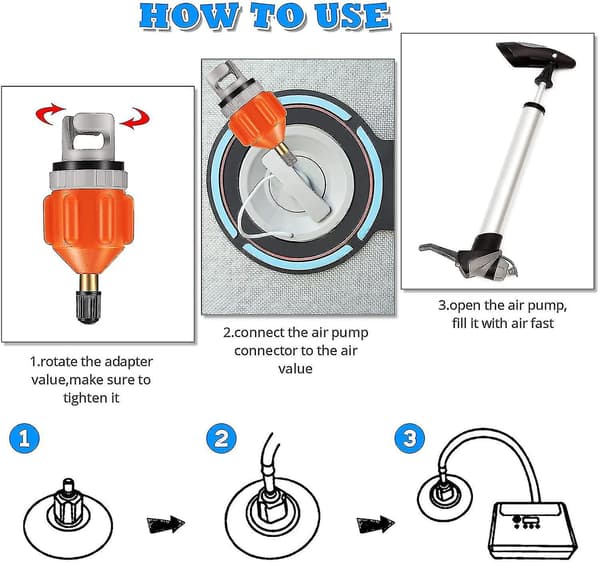 HOW TO USE

1.rotate the adapter value,make sure to tighten it

2.connect the air pump connector to the air value

3.open the air pump, fill it with air fast

1

2

3