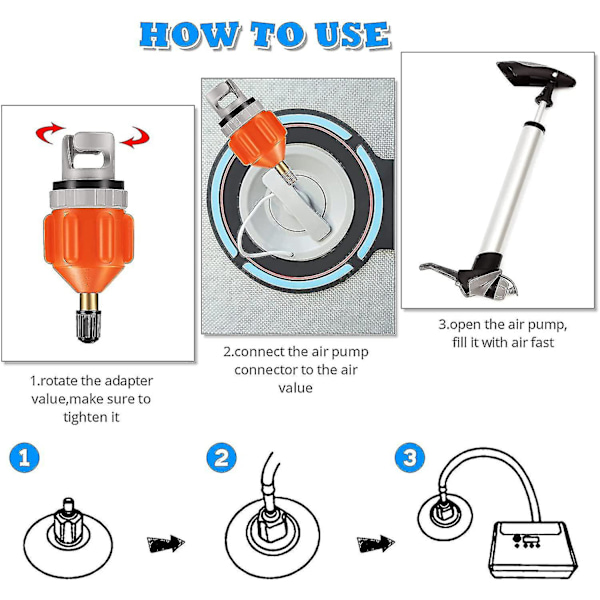 HOW TO USE

1.rotate the adapter value,make sure to tighten it

2.connect the air pump connector to the air value

3.open the air pump, fill it with air fast

1

2

3