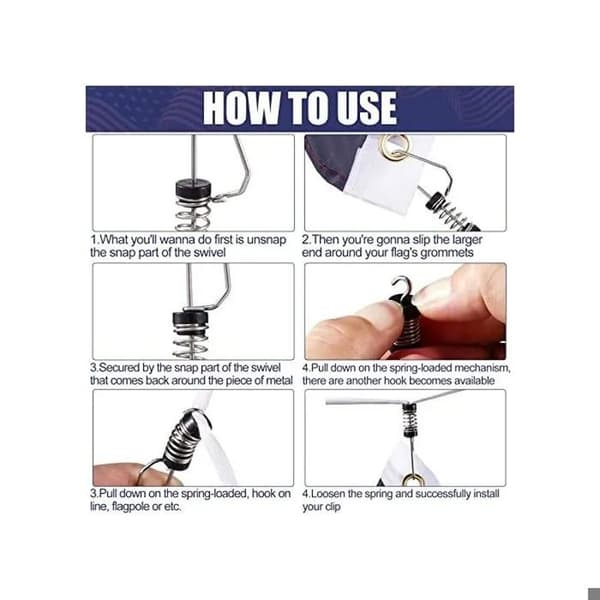 HOW TO USE

1.What you'll wanna do first is unsnap the snap part of the swivel

2.Then you're gonna slip the larger end around your flag's grommets

3.Secured by the snap part of the swivel that comes back around the piece of metal

4.Pull down on the spring-loaded mechanism, there are another hook becomes available

3.Pull down on the spring-loaded, hook on line, flagpole or etc.

4.Loosen the spring and successfully install your clip