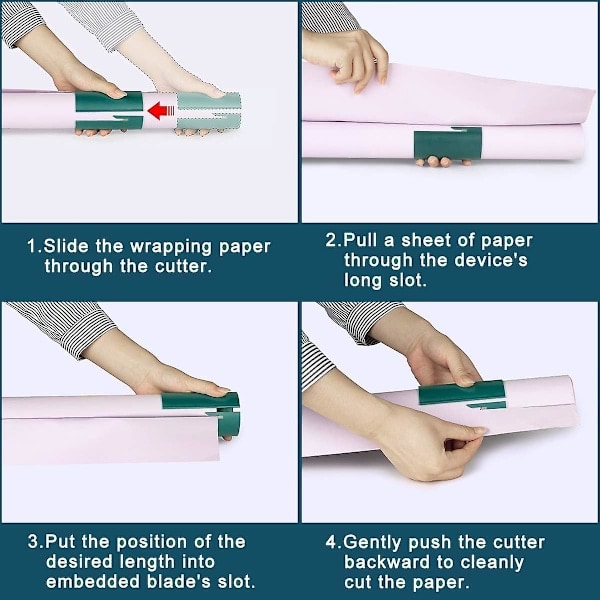 1.Slide the wrapping paper through the cutter.

2.Pull a sheet of paper through the device's long slot.

3.Put the position of the desired length into embedded blade's slot.

4.Gently push the cutter backward to cleanly cut the paper.