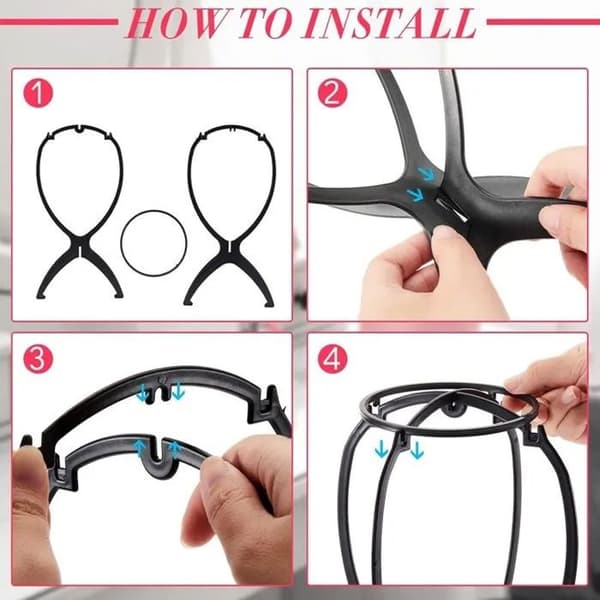 HOW TO INSTALL

1

2

3

4