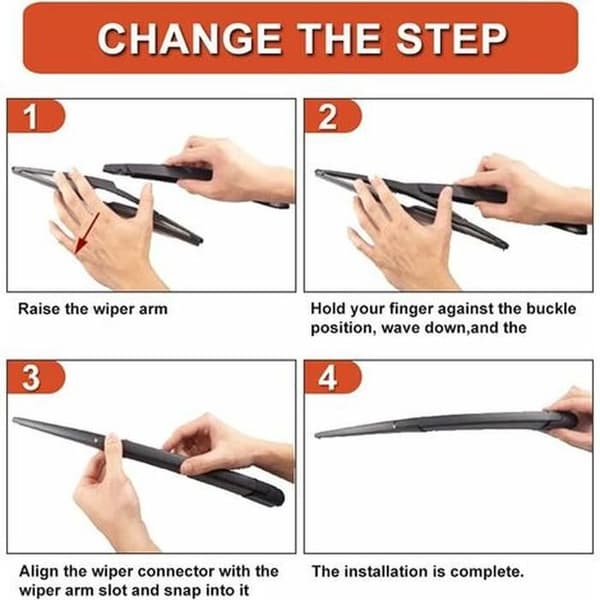 CHANGE THE STEP

1

Raise the wiper arm

2

Hold your finger against the buckle position, wave down,and the

3

Align the wiper connector with the wiper arm slot and snap into it

4

The installation is complete.