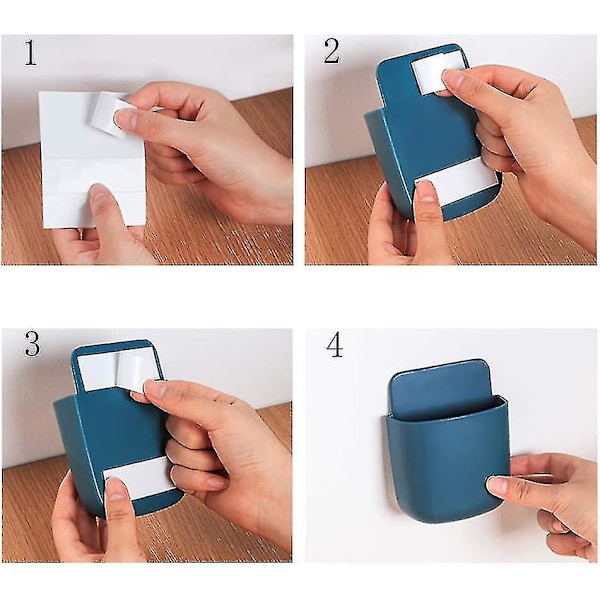 1

2

3

4