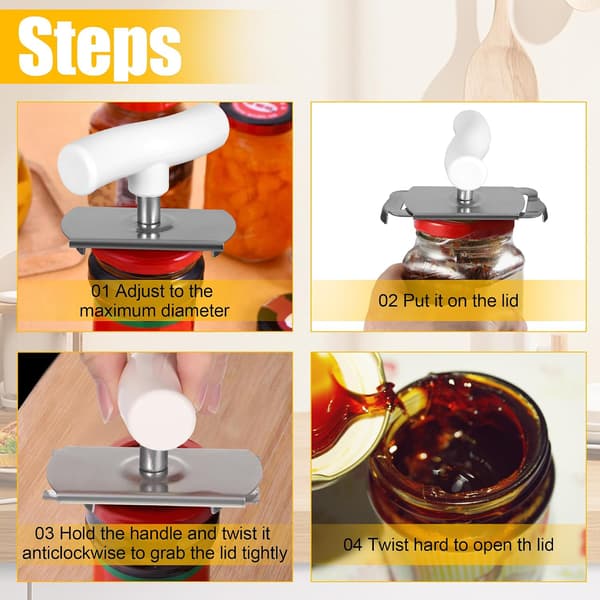 Steps

01 Adjust to the maximum diameter

02 Put it on the lid

03 Hold the handle and twist it anticlockwise to grab the lid tightly

04 Twist hard to open th lid