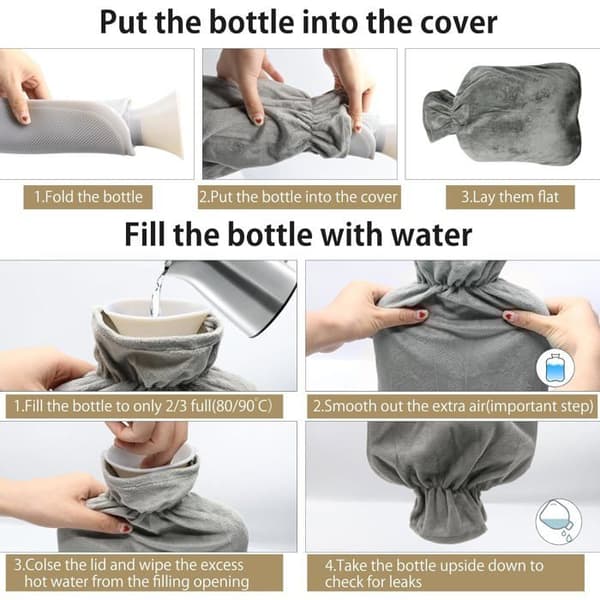 Put the bottle into the cover

1.Fold the bottle

2.Put the bottle into the cover

3.Lay them flat

Fill the bottle with water

1.Fill the bottle to only 2/3 full(80/90°C)

2.Smooth out the extra air(important step)

3.Colse the lid and wipe the excess hot water from the filling opening

4.Take the bottle upside down to check for leaks