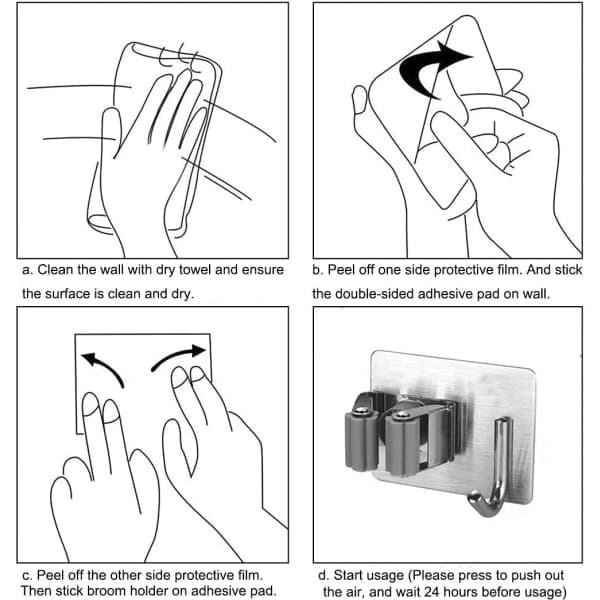 a. Clean the wall with dry towel and ensure the surface is clean and dry.

b. Peel off one side protective film. And stick the double-sided adhesive pad on wall.

c. Peel off the other side protective film. Then stick broom holder on adhesive pad.

d. Start usage (Please press to push out the air, and wait 24 hours before usage)