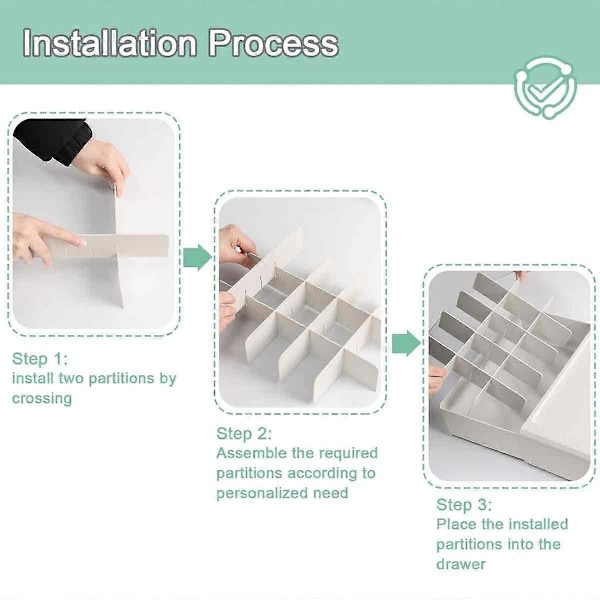 Installation Process

Step 1:
install two partitions by crossing

Step 2:
Assemble the required partitions according to personalized need

Step 3:
Place the installed partitions into the drawer