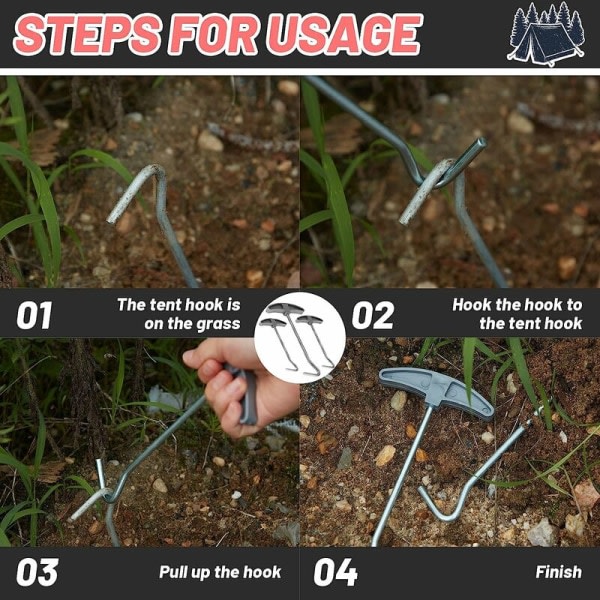 STEPS FOR USAGE

01 The tent hook is on the grass

02 Hook the hook to the tent hook

03 Pull up the hook

04 Finish