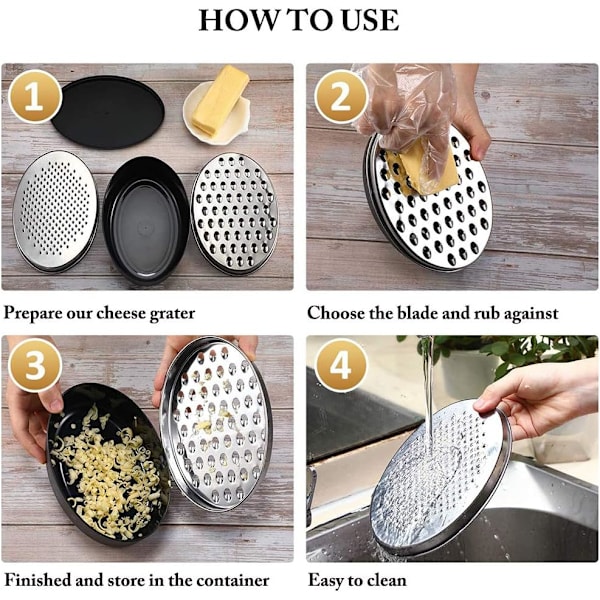 HOW TO USE

1

Prepare our cheese grater

2

Choose the blade and rub against

3

Finished and store in the container

4

Easy to clean