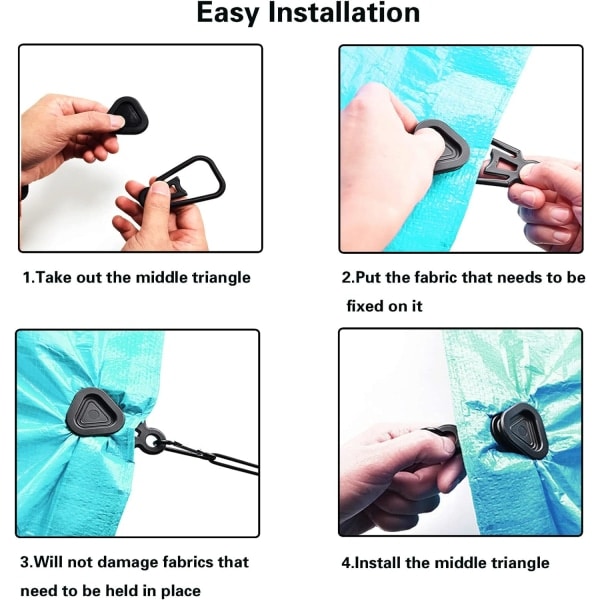 Easy Installation

1.Take out the middle triangle

2.Put the fabric that needs to be fixed on it

3.Will not damage fabrics that need to be held in place

4.Install the middle triangle