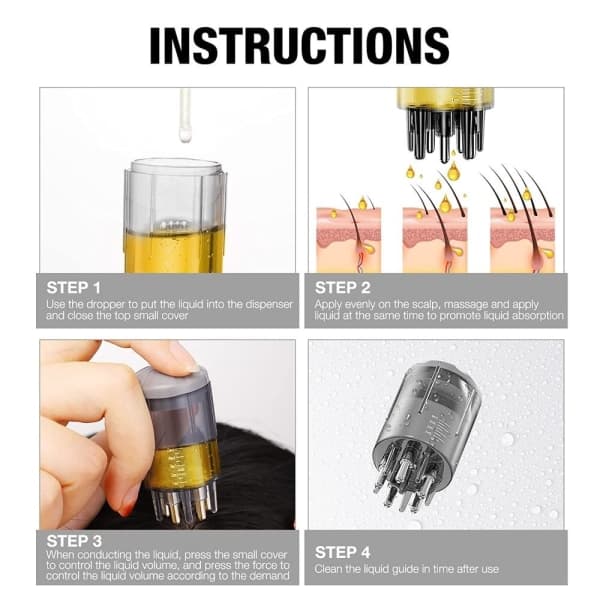 INSTRUCTIONS

STEP 1
Use the dropper to put the liquid into the dispenser and close the top small cover

STEP 2
Apply evenly on the scalp, massage and apply liquid at the same time to promote liquid absorption

STEP 3
When conducting the liquid, press the small cover to control the liquid volume, and press the force to control the liquid volume according to the demand

STEP 4
Clean the liquid guide in time after use