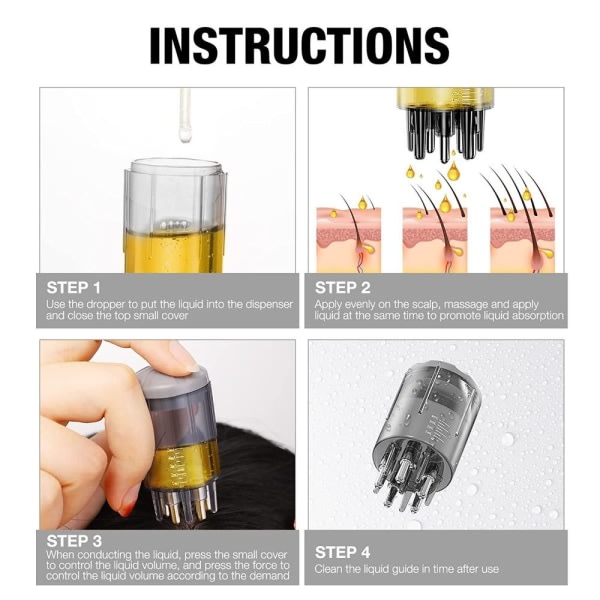 INSTRUCTIONS

STEP 1
Use the dropper to put the liquid into the dispenser and close the top small cover

STEP 2
Apply evenly on the scalp, massage and apply liquid at the same time to promote liquid absorption

STEP 3
When conducting the liquid, press the small cover to control the liquid volume, and press the force to control the liquid volume according to the demand

STEP 4
Clean the liquid guide in time after use