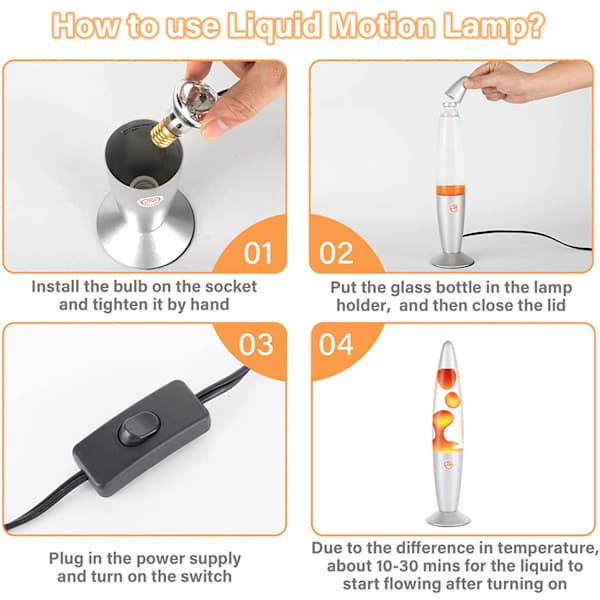 How to use Liquid Motion Lamp?

01

Install the bulb on the socket and tighten it by hand

02

Put the glass bottle in the lamp holder, and then close the lid

03

Plug in the power supply and turn on the switch

04

Due to the difference in temperature, about 10-30 mins for the liquid to start flowing after turning on