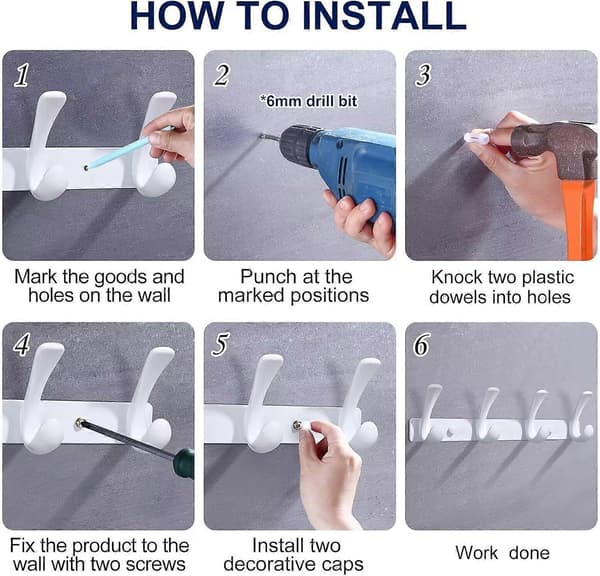 HOW TO INSTALL

1

Mark the goods and holes on the wall

2

*6mm drill bit

Punch at the marked positions

3

Knock two plastic dowels into holes

4

Fix the product to the wall with two screws

5

Install two decorative caps

6

Work done