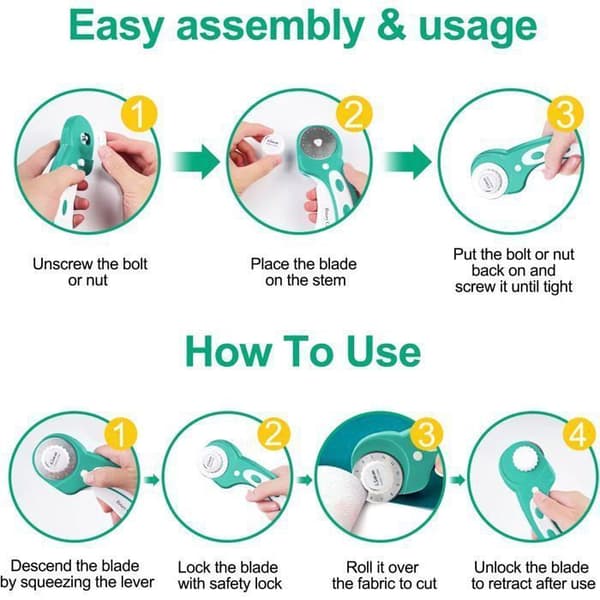 Easy assembly & usage

1

Unscrew the bolt or nut

2

Place the blade on the stem

3

Put the bolt or nut back on and screw it until tight

How To Use

1

Descend the blade by squeezing the lever

2

Lock the blade with safety lock

3

Roll it over the fabric to cut

4

Unlock the blade to retract after use