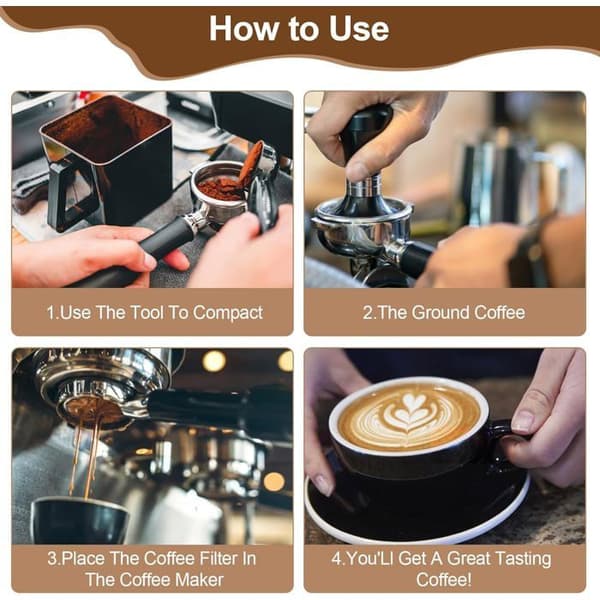 How to Use

1.Use The Tool To Compact

2.The Ground Coffee

3.Place The Coffee Filter In The Coffee Maker

4.You'Ll Get A Great Tasting Coffee!