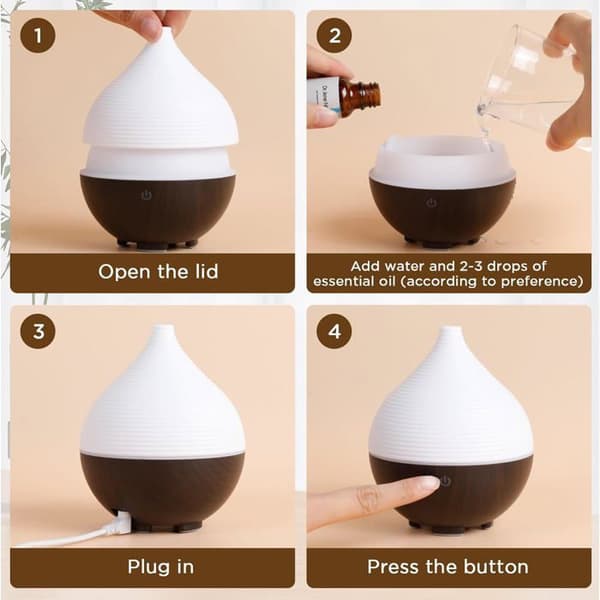 1

Open the lid

2

Add water and 2-3 drops of essential oil (according to preference)

3

Plug in

4

Press the button