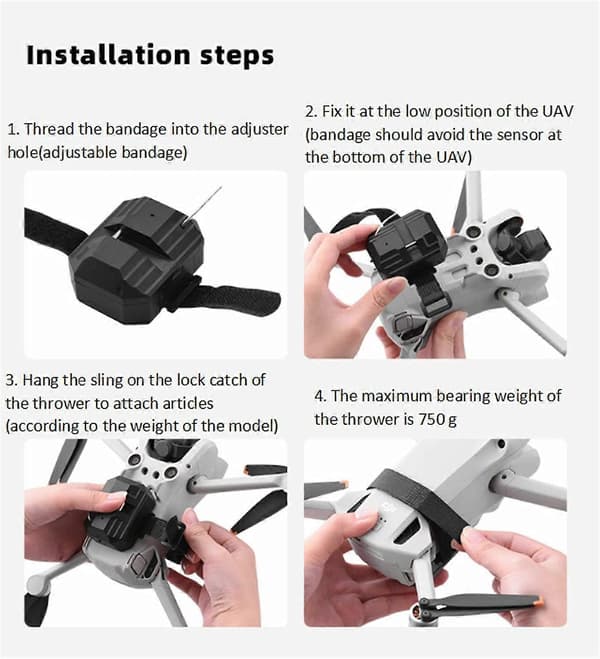 Installation steps

1. Thread the bandage into the adjuster hole(adjustable bandage)

2. Fix it at the low position of the UAV (bandage should avoid the sensor at the bottom of the UAV)

3. Hang the sling on the lock catch of the thrower to attach articles (according to the weight of the model)

4. The maximum bearing weight of the thrower is 750 g