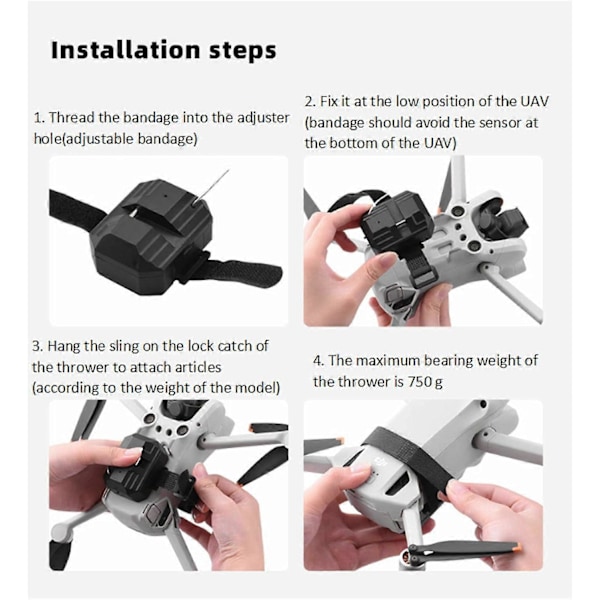 Installation steps

1. Thread the bandage into the adjuster hole(adjustable bandage)

2. Fix it at the low position of the UAV (bandage should avoid the sensor at the bottom of the UAV)

3. Hang the sling on the lock catch of the thrower to attach articles (according to the weight of the model)

4. The maximum bearing weight of the thrower is 750 g