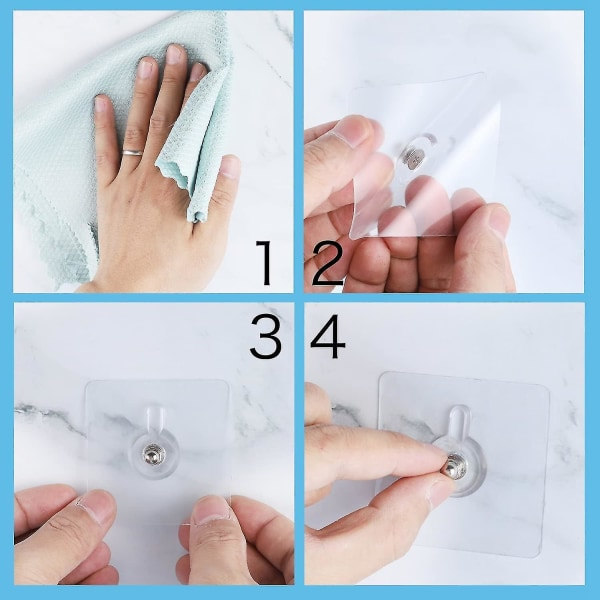 1
2
3
4