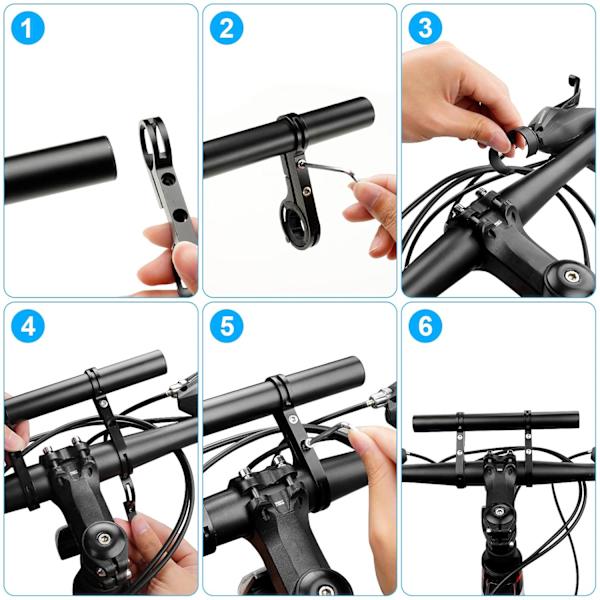 1

2

3

4

5

6