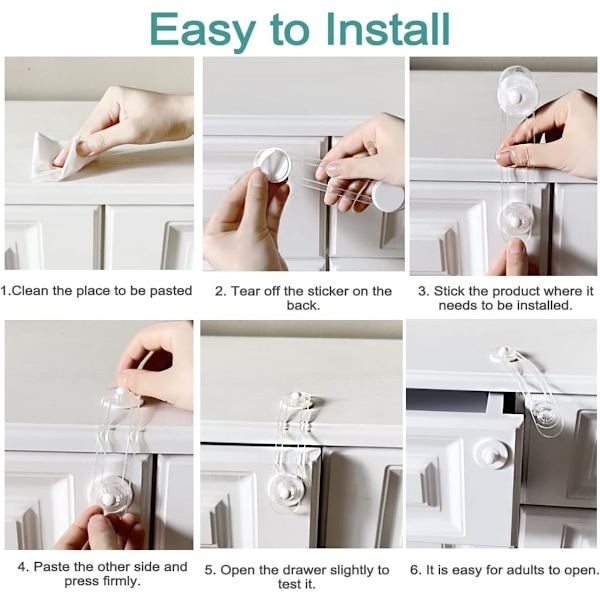 Easy to Install

1.Clean the place to be pasted

2. Tear off the sticker on the back.

3. Stick the product where it needs to be installed.

4. Paste the other side and press firmly.

5. Open the drawer slightly to test it.

6. It is easy for adults to open.