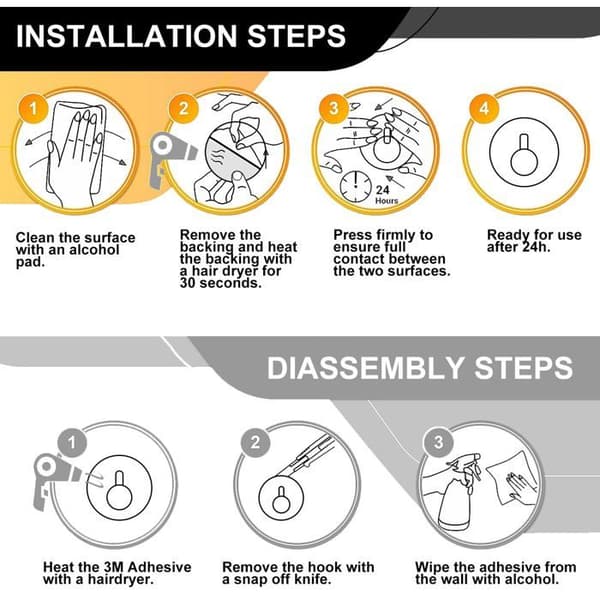 INSTALLATION STEPS

1

Clean the surface with an alcohol pad.

2

Remove the backing and heat the backing with a hair dryer for 30 seconds.

3

24 Hours

Press firmly to ensure full contact between the two surfaces.

4

Ready for use after 24h.

DIASSEMBLY STEPS

1

Heat the 3M Adhesive with a hairdryer.

2

Remove the hook with a snap off knife.

3

Wipe the adhesive from the wall with alcohol.