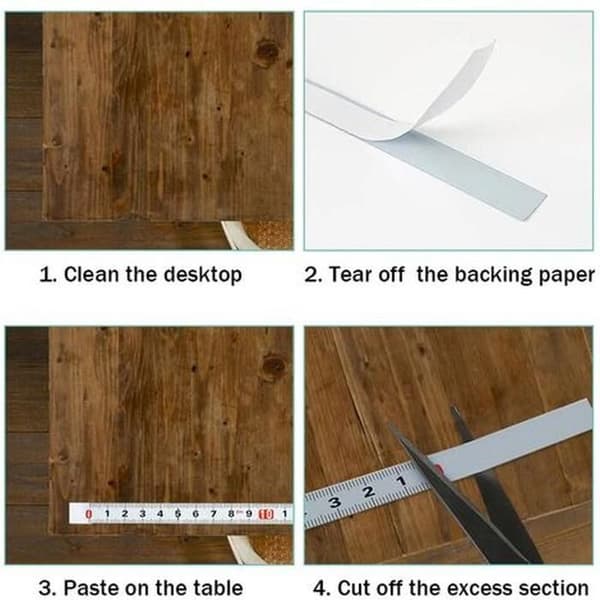 1. Clean the desktop

2. Tear off  the backing paper

0 1 2 3 4 5 6 7 8 9 10 1

3 2 1

3. Paste on the table

4. Cut off the excess section