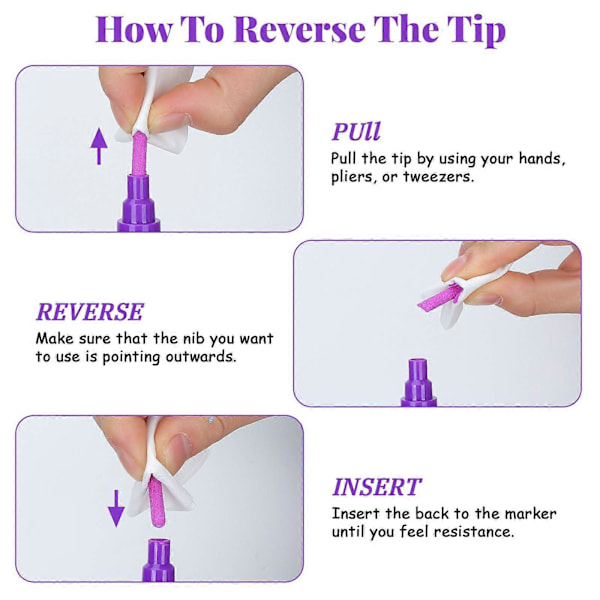 How To Reverse The Tip

PUll

Pull the tip by using your hands, pliers, or tweezers.

REVERSE

Make sure that the nib you want to use is pointing outwards.

INSERT

Insert the back to the marker until you feel resistance.