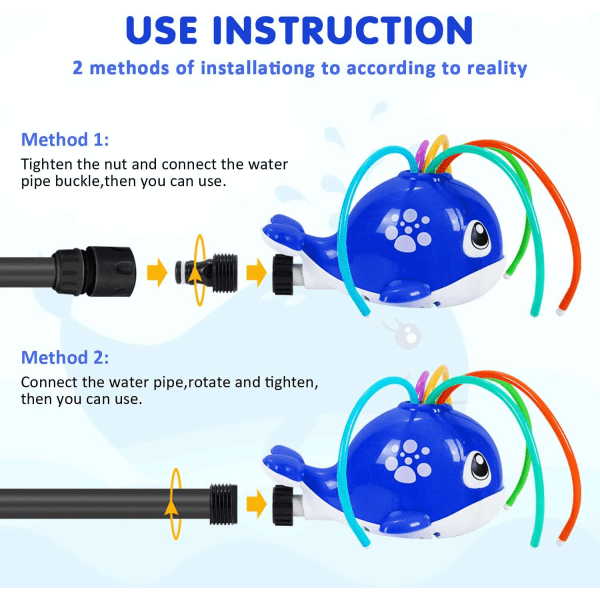 USE INSTRUCTION
2 methods of installationg to according to reality

Method 1:
Tighten the nut and connect the water pipe buckle,then you can use.

Method 2:
Connect the water pipe,rotate and tighten, then you can use.