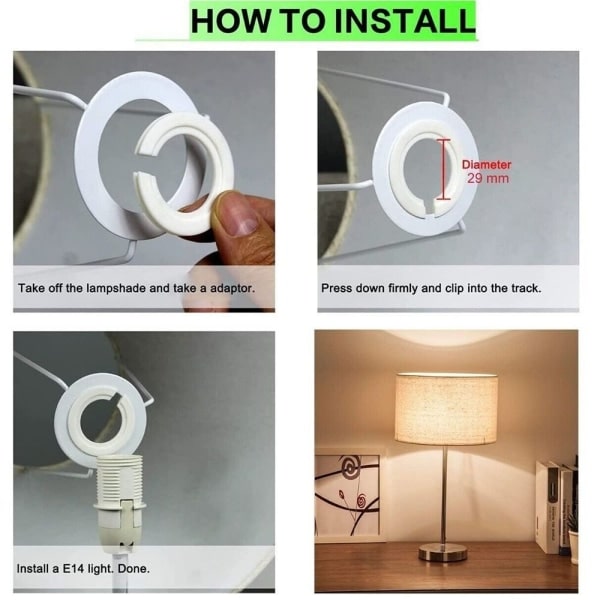 HOW TO INSTALL

Take off the lampshade and take a adaptor.

Diameter
29 mm

Press down firmly and clip into the track.

Install a E14 light. Done.